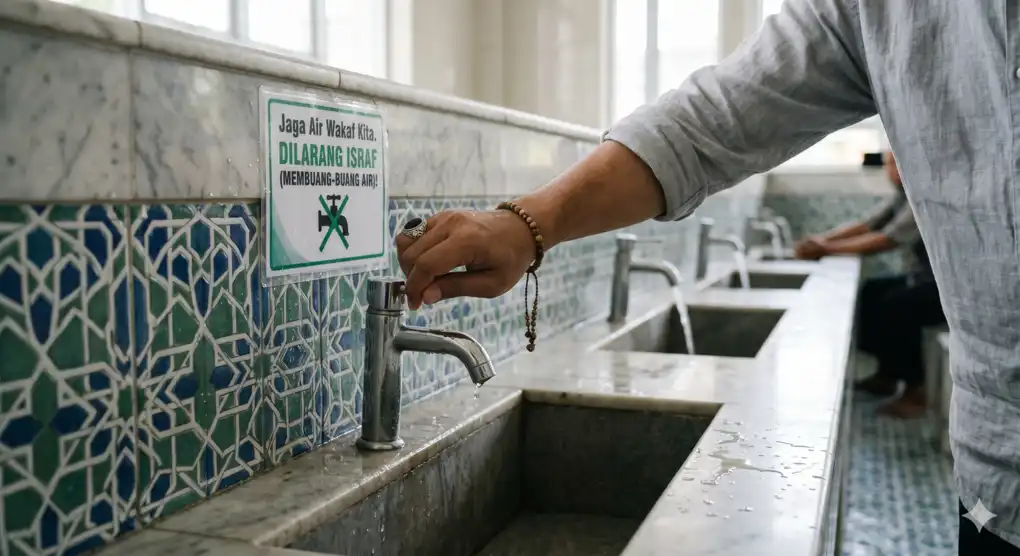 Jaga Air Wakaf Kita.
DILARANG ISRAF
(MEMBUANG-BUANG AIR)!