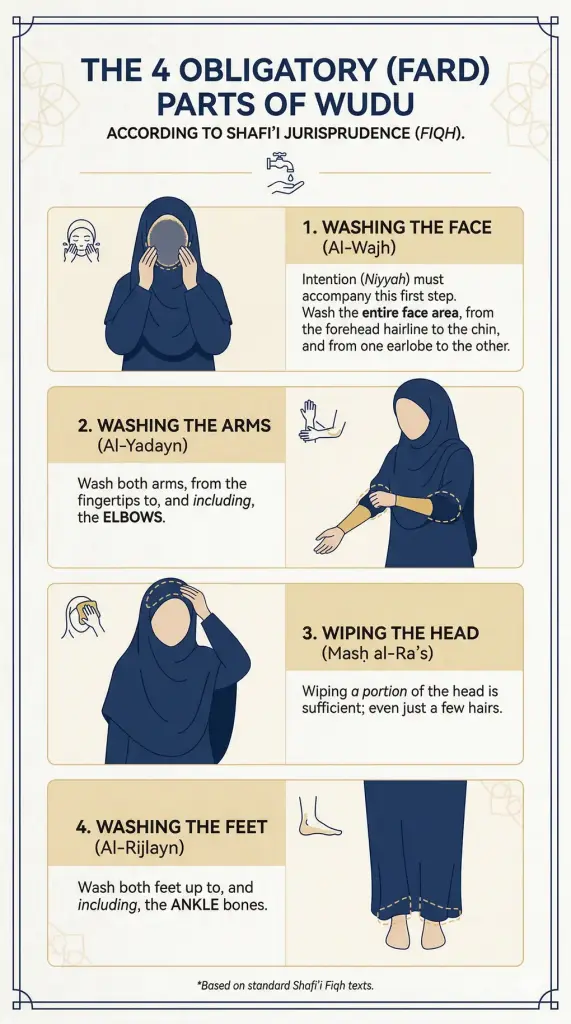 THE 4 OBLIGATORY (FARD) PARTS OF WUDU

ACCORDING TO SHAFI'I JURISPRUDENCE (FIQH).

1. WASHING THE FACE
(Al-Wajh)

Intention (Niyyah) must accompany this first step. Wash the entire face area, from the forehead hairline to the chin, and from one earlobe to the other.

2. WASHING THE ARMS
(Al-Yadayn)

Wash both arms, from the fingertips to, and including, the ELBOWS.

3. WIPING THE HEAD
(Masḥ al-Ra's)

Wiping a portion of the head is sufficient; even just a few hairs.

4. WASHING THE FEET
(Al-Rijlayn)

Wash both feet up to, and including, the ANKLE bones.

*Based on standard Shafi'i Fiqh texts.