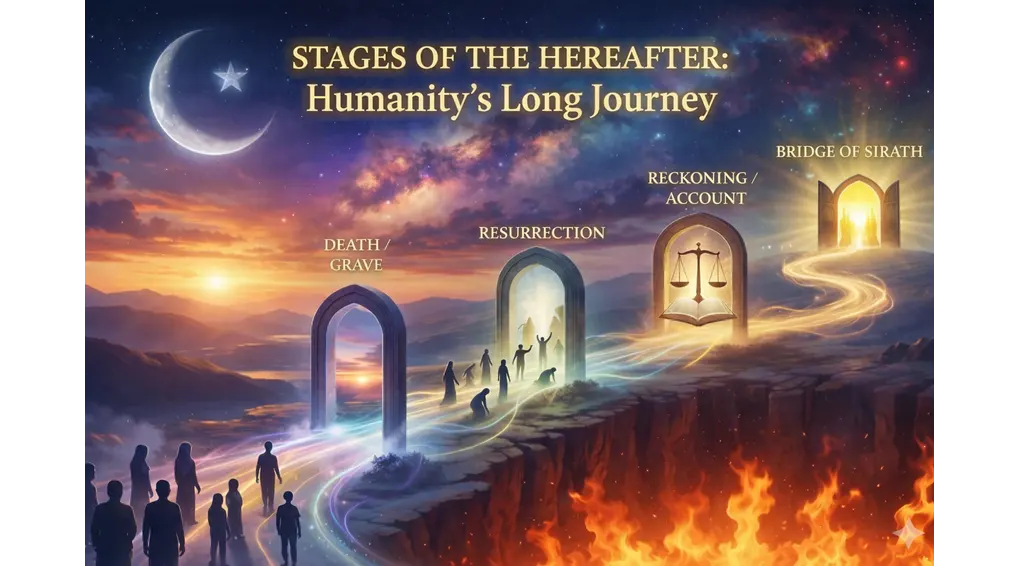 STAGES OF THE HEREAFTER:
Humanity's Long Journey

DEATH / GRAVE

RESURRECTION

RECKONING / ACCOUNT

BRIDGE OF SIRATH