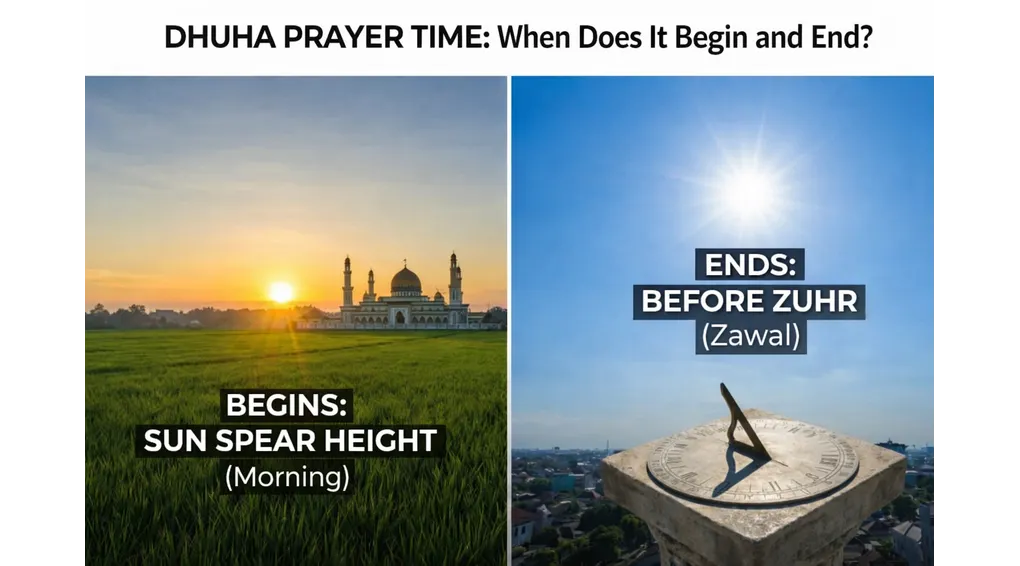 DHUHA PRAYER TIME: When Does It Begin and End?

BEGINS:
SUN SPEAR HEIGHT
(Morning)

ENDS:
BEFORE ZUHR
(Zawal)