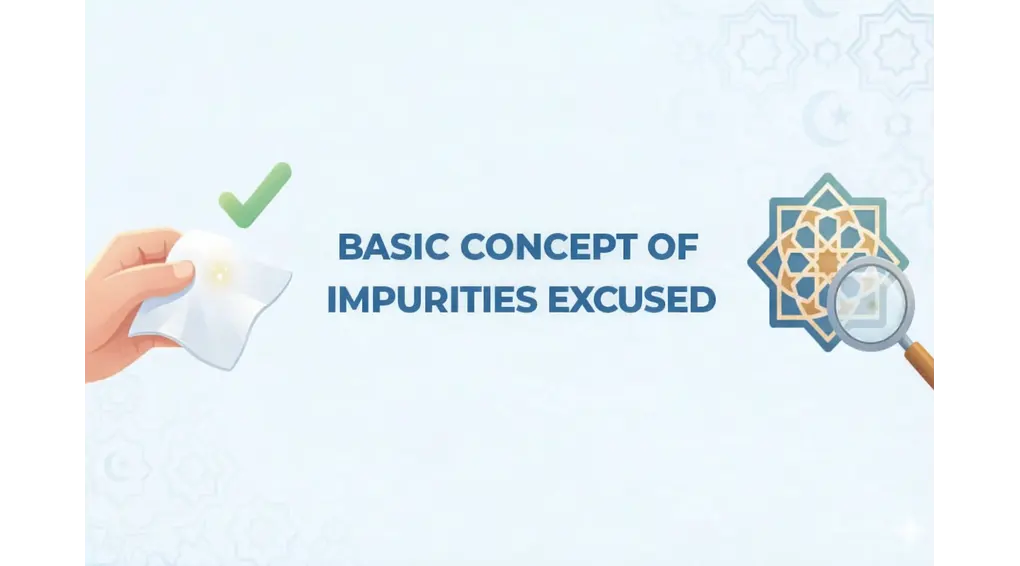 BASIC CONCEPT OF IMPURITIES EXCUSED